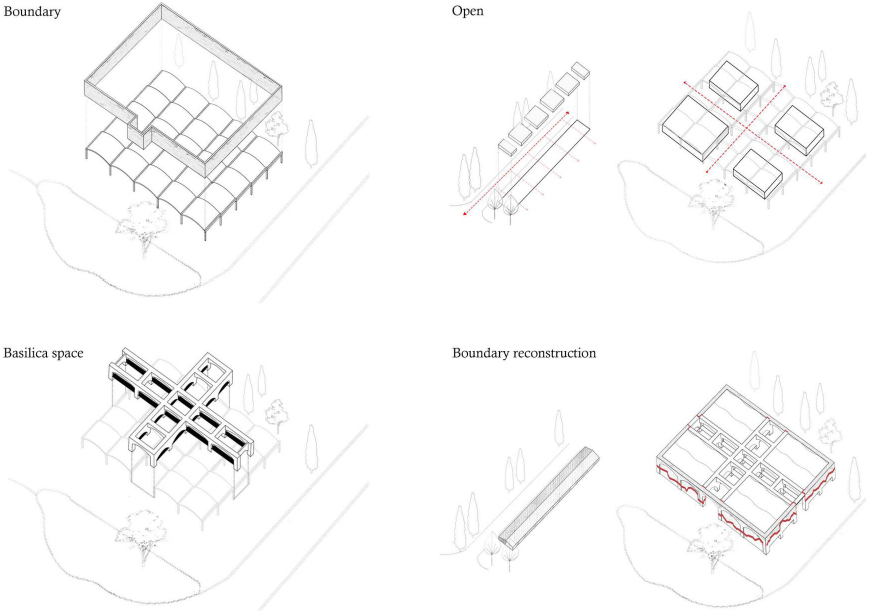 Boundary

Open

Basilica space

Boundary reconstruction